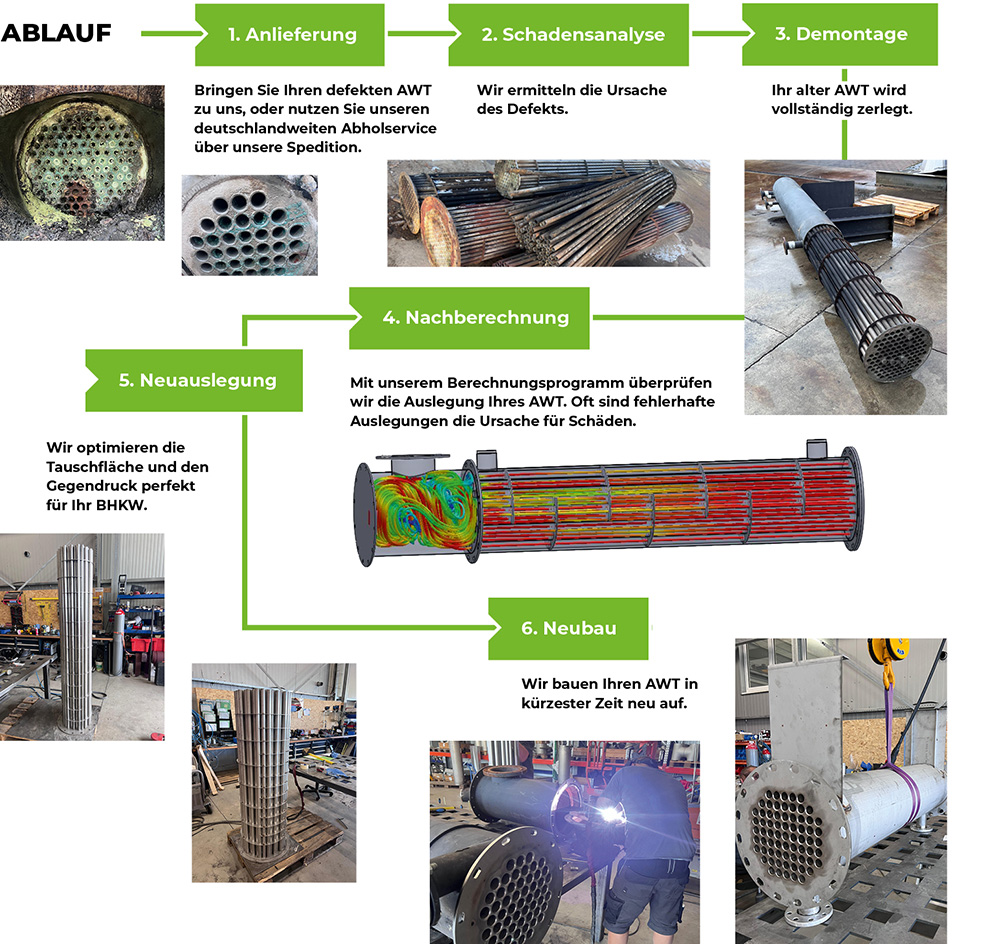 ABLAUF

1. Anlieferung

Bringen Sie Ihren defekten AWT zu uns, oder nutzen Sie unseren deutschlandweiten Abholservice über unsere Spedition.

2. Schadensanalyse

Wir ermitteln die Ursache des Defekts.

3. Demontage

Ihr alter AWT wird vollständig zerlegt.

4. Nachberechnung

Mit unserem Berechnungsprogramm überprüfen wir die Auslegung Ihres AWT. Oft sind fehlerhafte Auslegungen die Ursache für Schäden.

5. Neuauslegung

Wir optimieren die Tauschfläche und den Gegendruck perfekt für Ihr BHKW.

6. Neubau

Wir bauen Ihren AWT in kürzester Zeit neu auf.